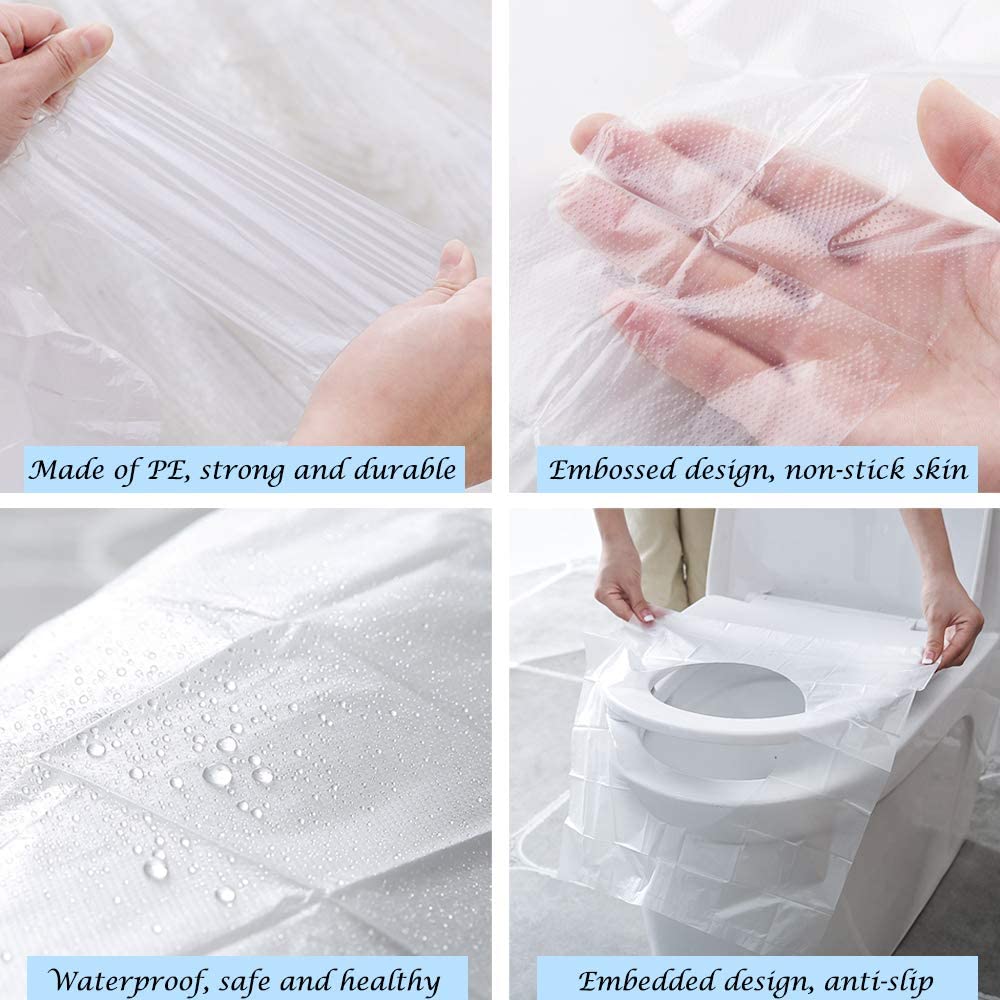 Made of PE, strong and durable

Embossed design, non-stick skin

Waterproof, safe and healthy

Embedded design, anti-slip