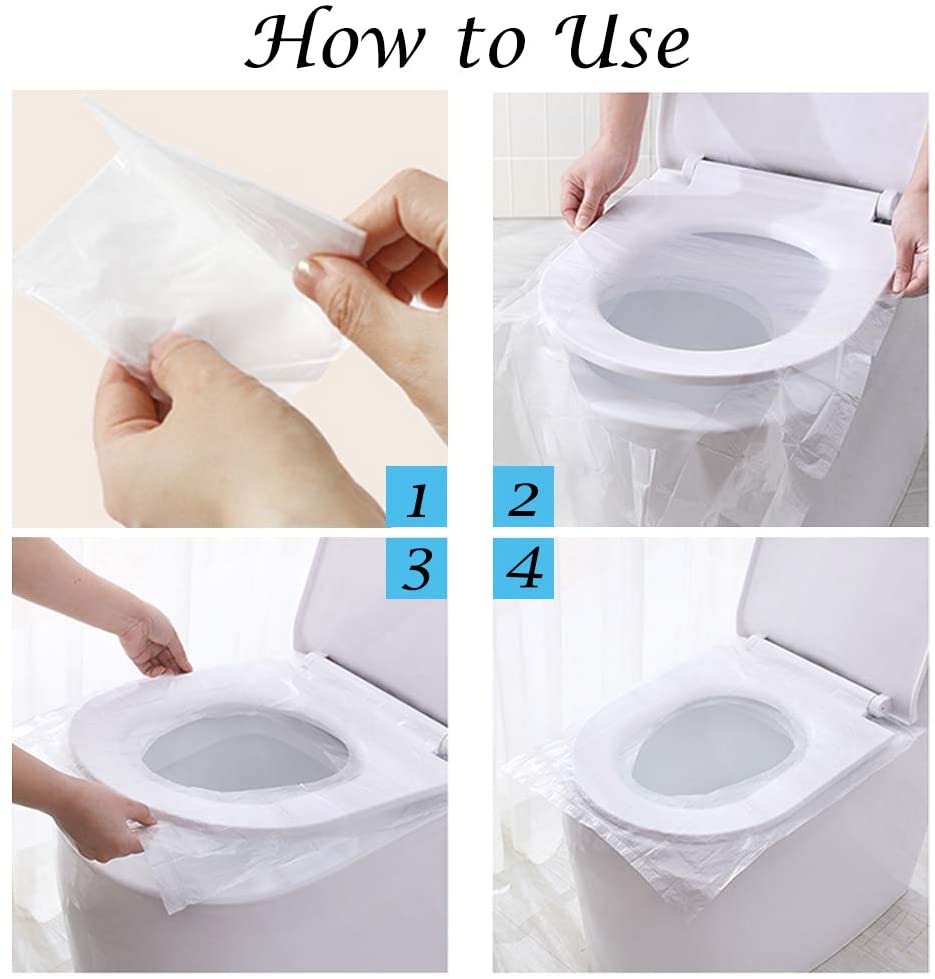 How to Use

1

2

3

4