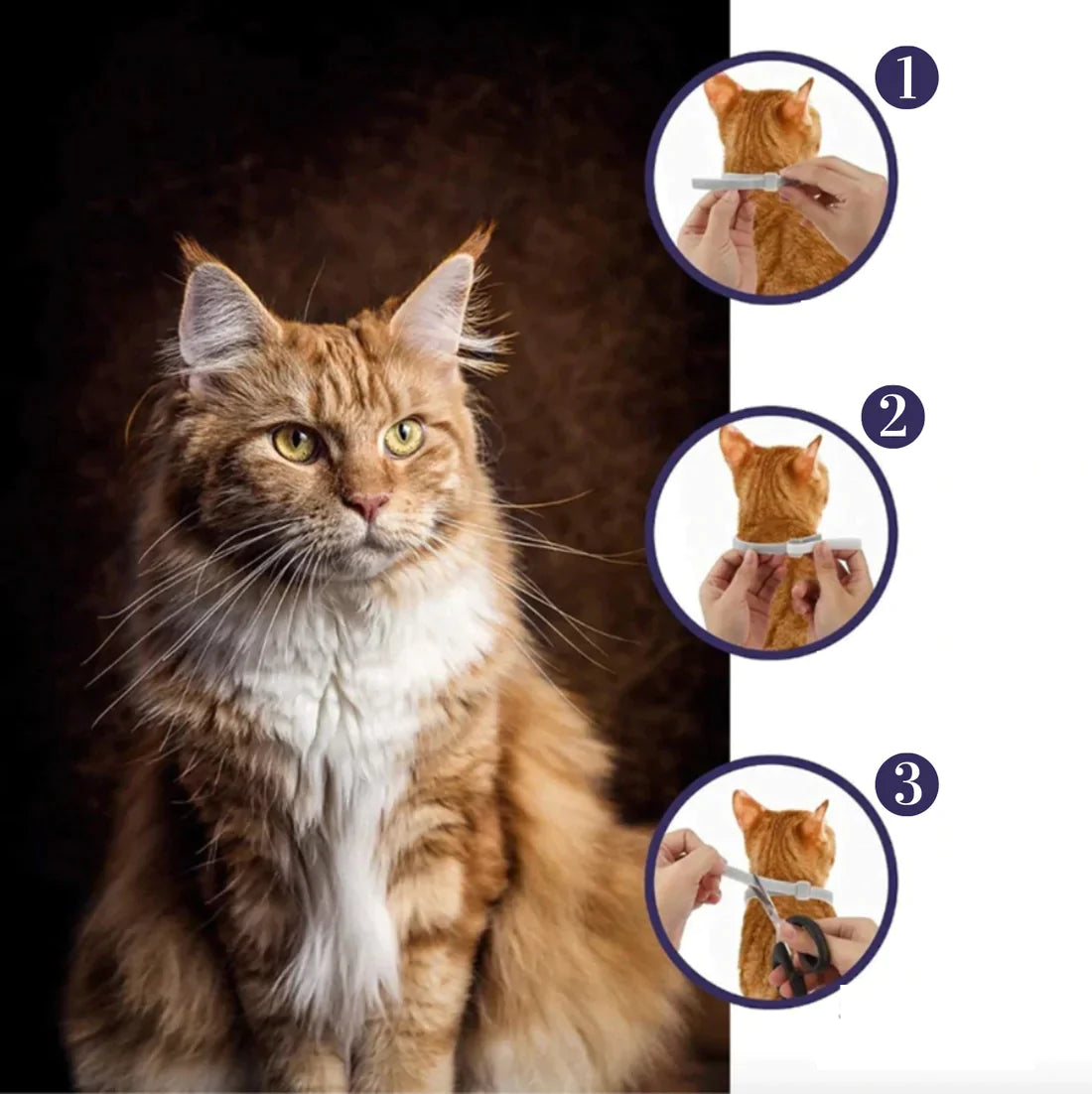 1

2

3