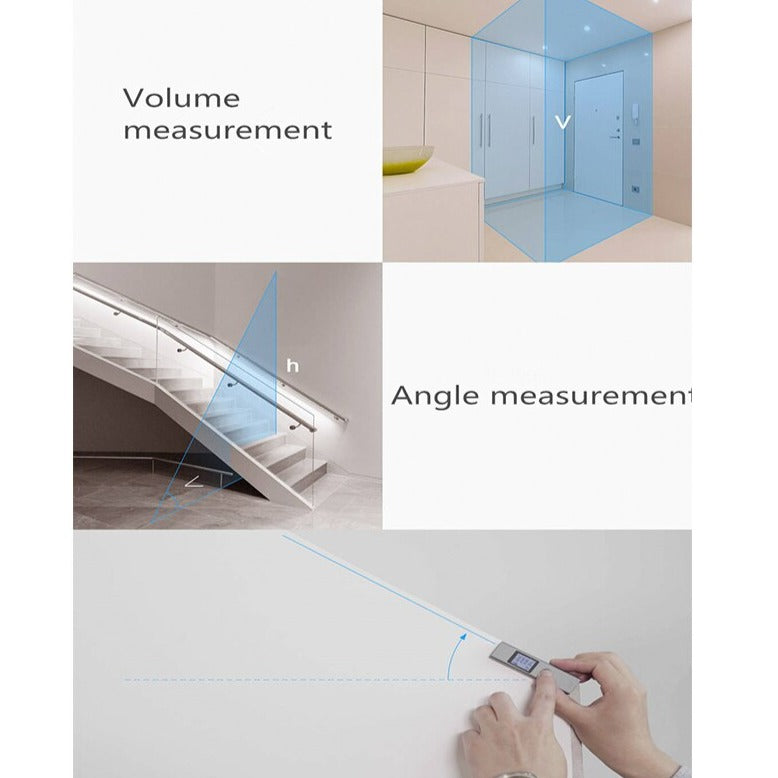 Volume measurement

V

h

Angle measurement

∠