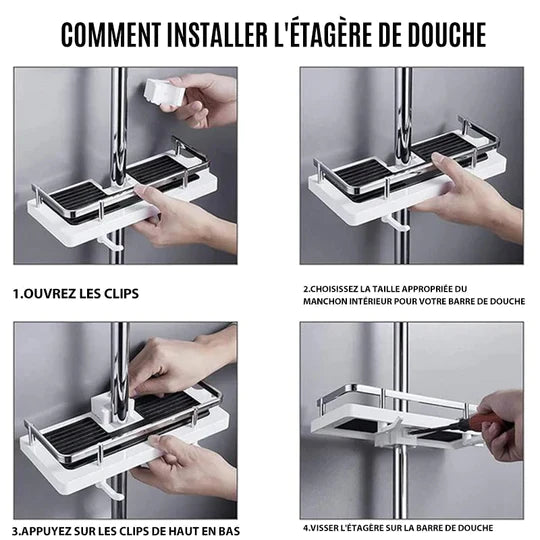 COMMENT INSTALLER L'ÉTAGÈRE DE DOUCHE

1.OUVREZ LES CLIPS

2.CHOISISSEZ LA TAILLE APPROPRIÉE DU MANCHON INTÉRIEUR POUR VOTRE BARRE DE DOUCHE

3.APPUYEZ SUR LES CLIPS DE HAUT EN BAS

4.VISSER L'ÉTAGÈRE SUR LA BARRE DE DOUCHE