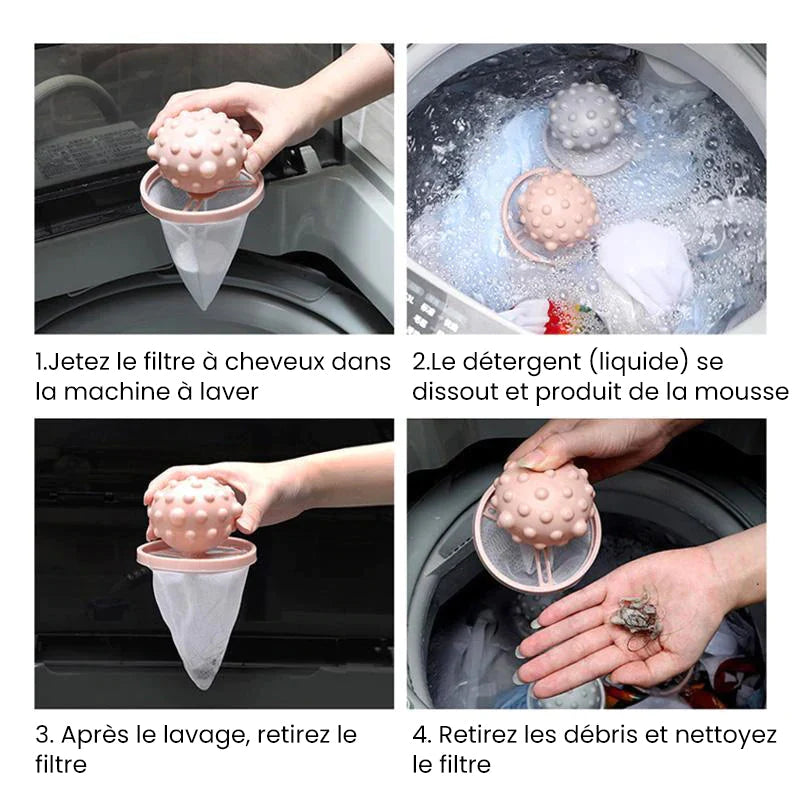 1.Jetez le filtre à cheveux dans la machine à laver

2.Le détergent (liquide) se dissout et produit de la mousse

3. Après le lavage, retirez le filtre

4. Retirez les débris et nettoyez le filtre