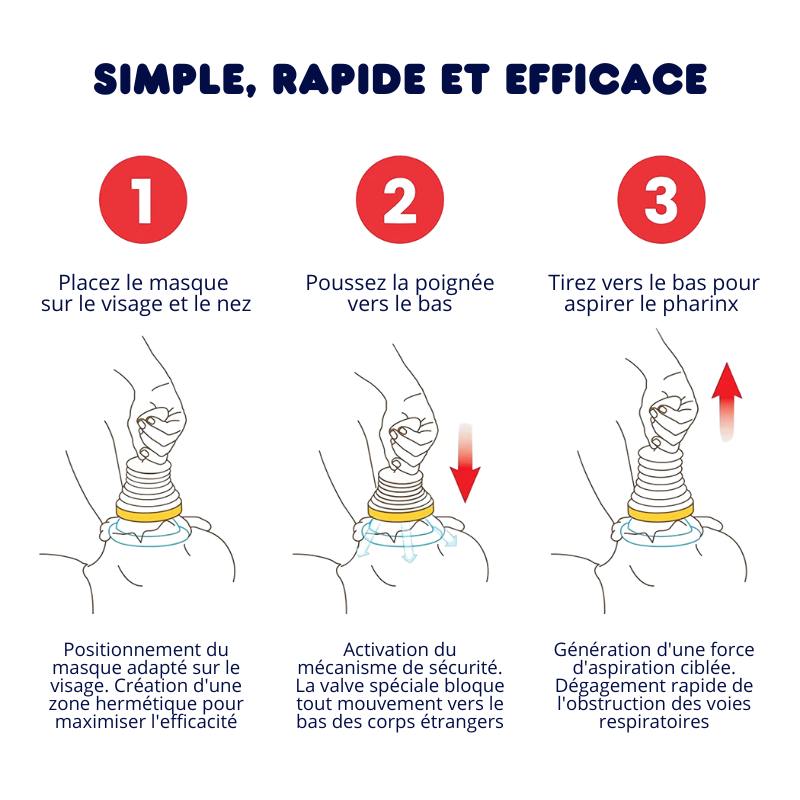 SIMPLE, RAPIDE ET EFFICACE

1

Placez le masque sur le visage et le nez

Positionnement du masque adapté sur le visage. Création d'une zone hermétique pour maximiser l'efficacité

2

Poussez la poignée vers le bas

Activation du mécanisme de sécurité. La valve spéciale bloque tout mouvement vers le bas des corps étrangers

3

Tirez vers le bas pour aspirer le pharinx

Génération d'une force d'aspiration ciblée. Dégagement rapide de l'obstruction des voies respiratoires