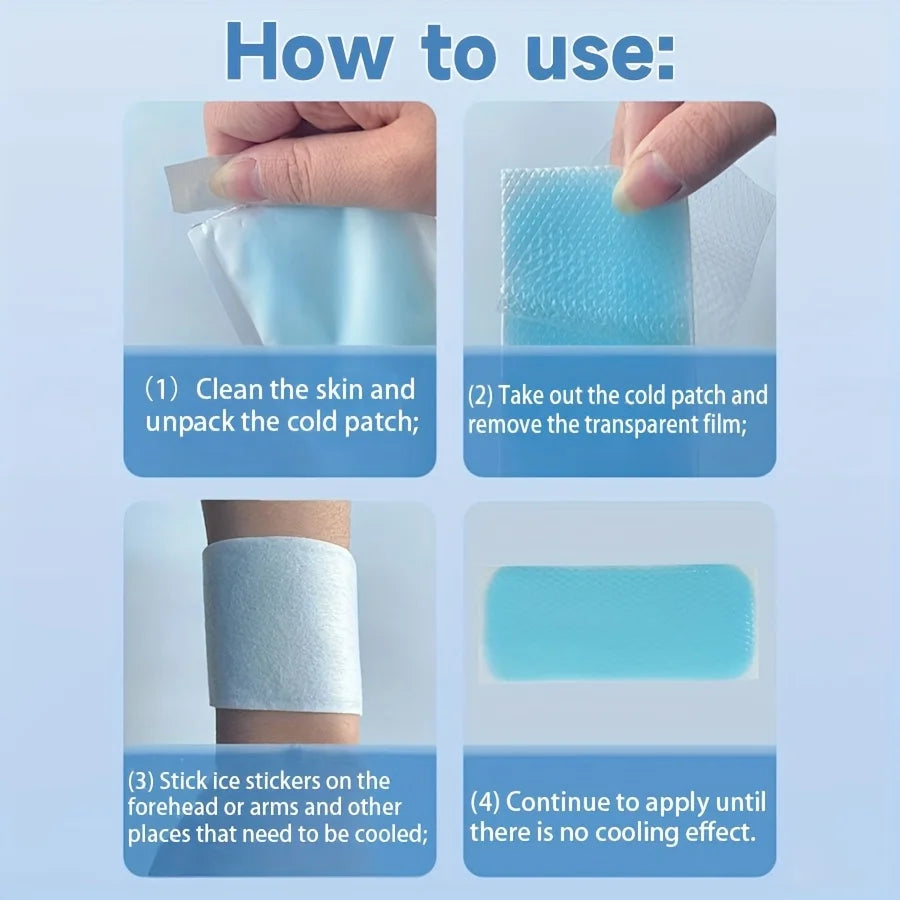 How to use:

（1） Clean the skin and unpack the cold patch;

(2) Take out the cold patch and remove the transparent film;

(3) Stick ice stickers on the forehead or arms and other places that need to be cooled;

(4) Continue to apply until there is no cooling effect.