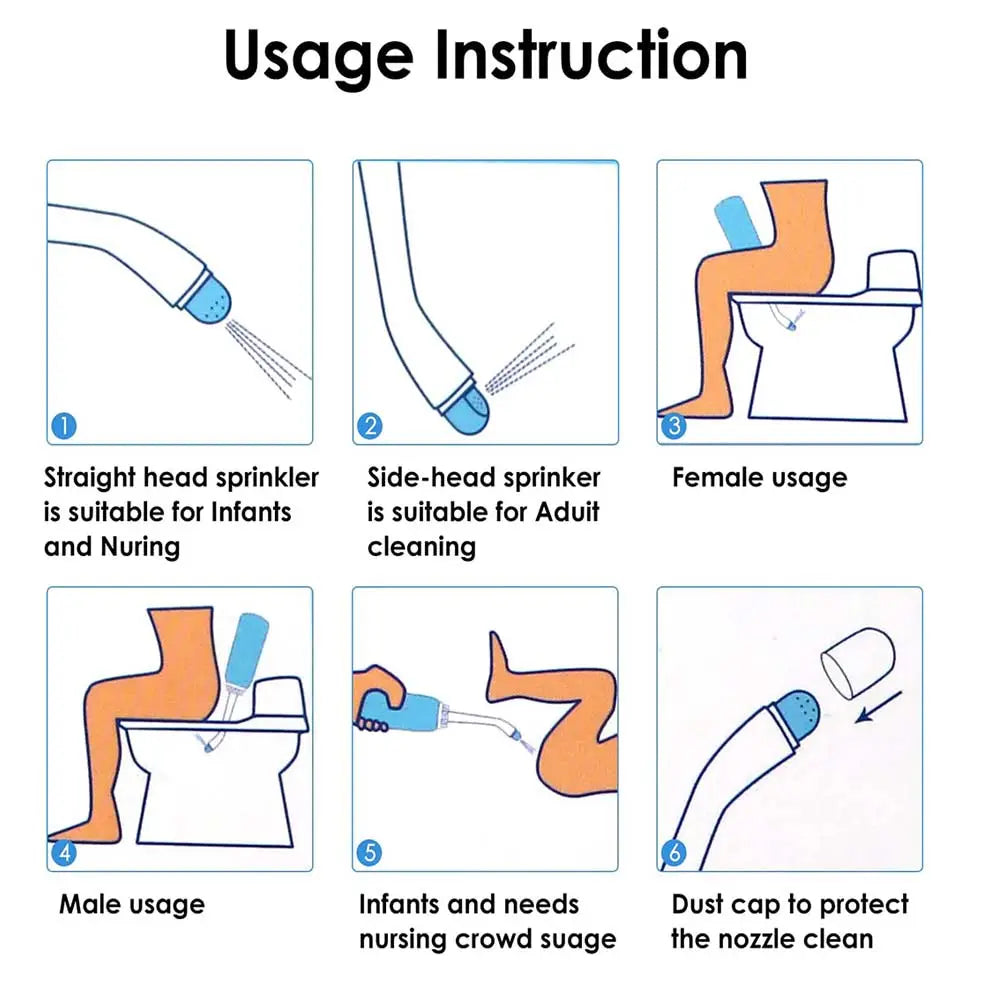 Usage Instruction

1

Straight head sprinkler is suitable for Infants and Nuring

2

Side-head sprinker is suitable for Aduit cleaning

3

Female usage

4

Male usage

5

Infants and needs nursing crowd suage

6

Dust cap to protect the nozzle clean