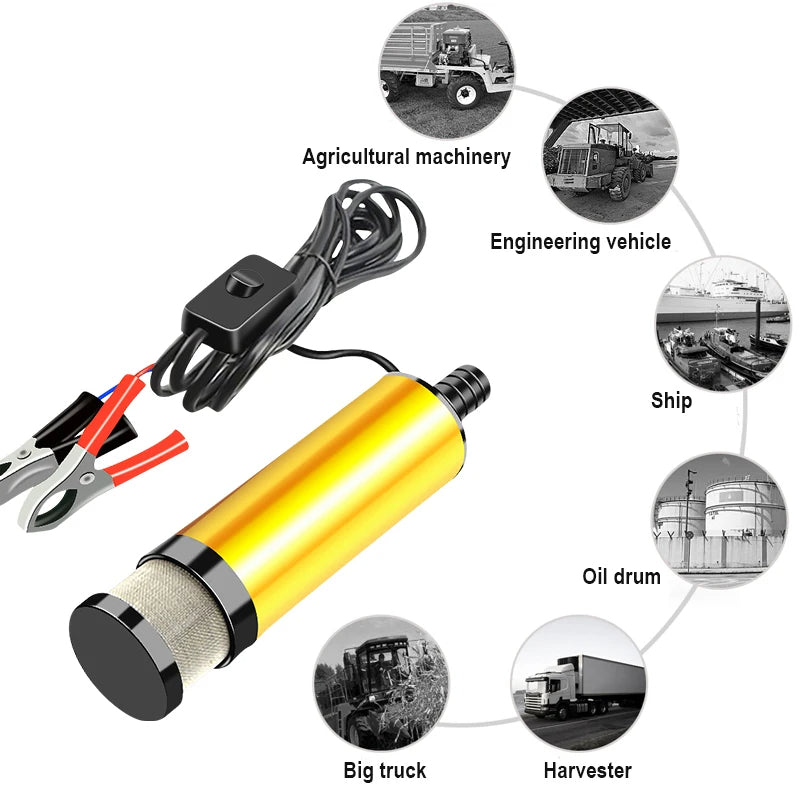 Agricultural machinery

Engineering vehicle

Ship

Oil drum

Big truck

Harvester