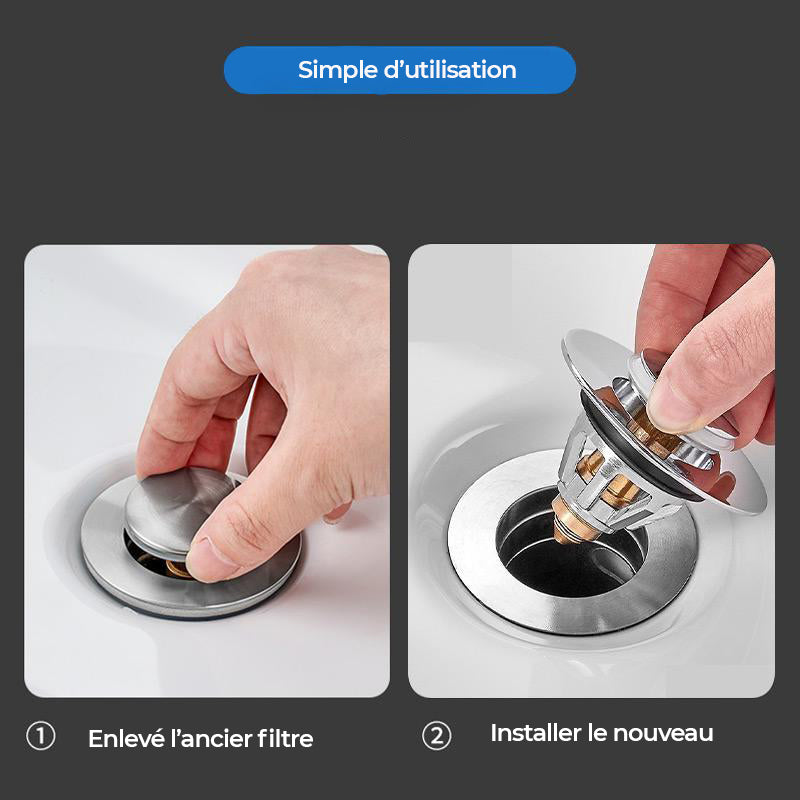 Simple d’utilisation

① Enlevé l’ancier filtre

② Installer le nouveau